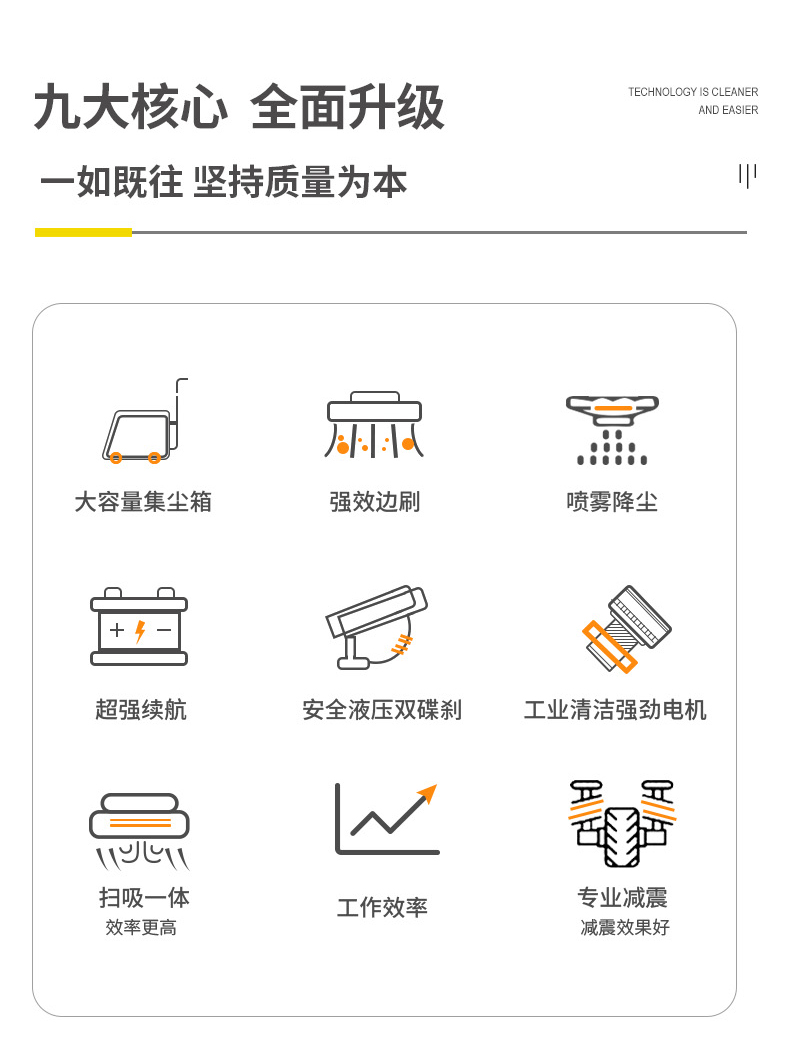 九大核心 全面升级

TECHNOLOGY IS CLEANER
AND EASIER

一如既往 坚持质量为本

大容量集尘箱

强效边刷

喷雾降尘

超强续航

安全液压双碟刹

工业清洁强劲电机

扫吸一体
效率更高

工作效率

专业减震
减震效果好